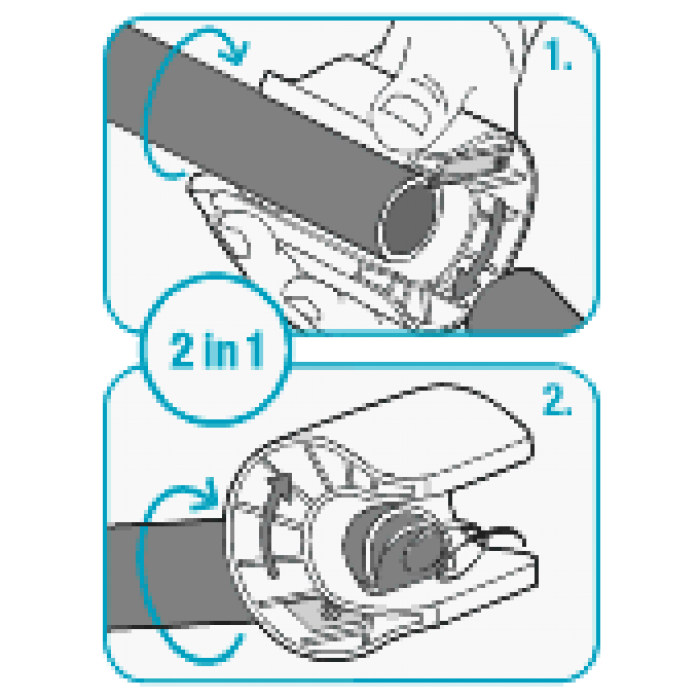 1.

2 in 1

2.