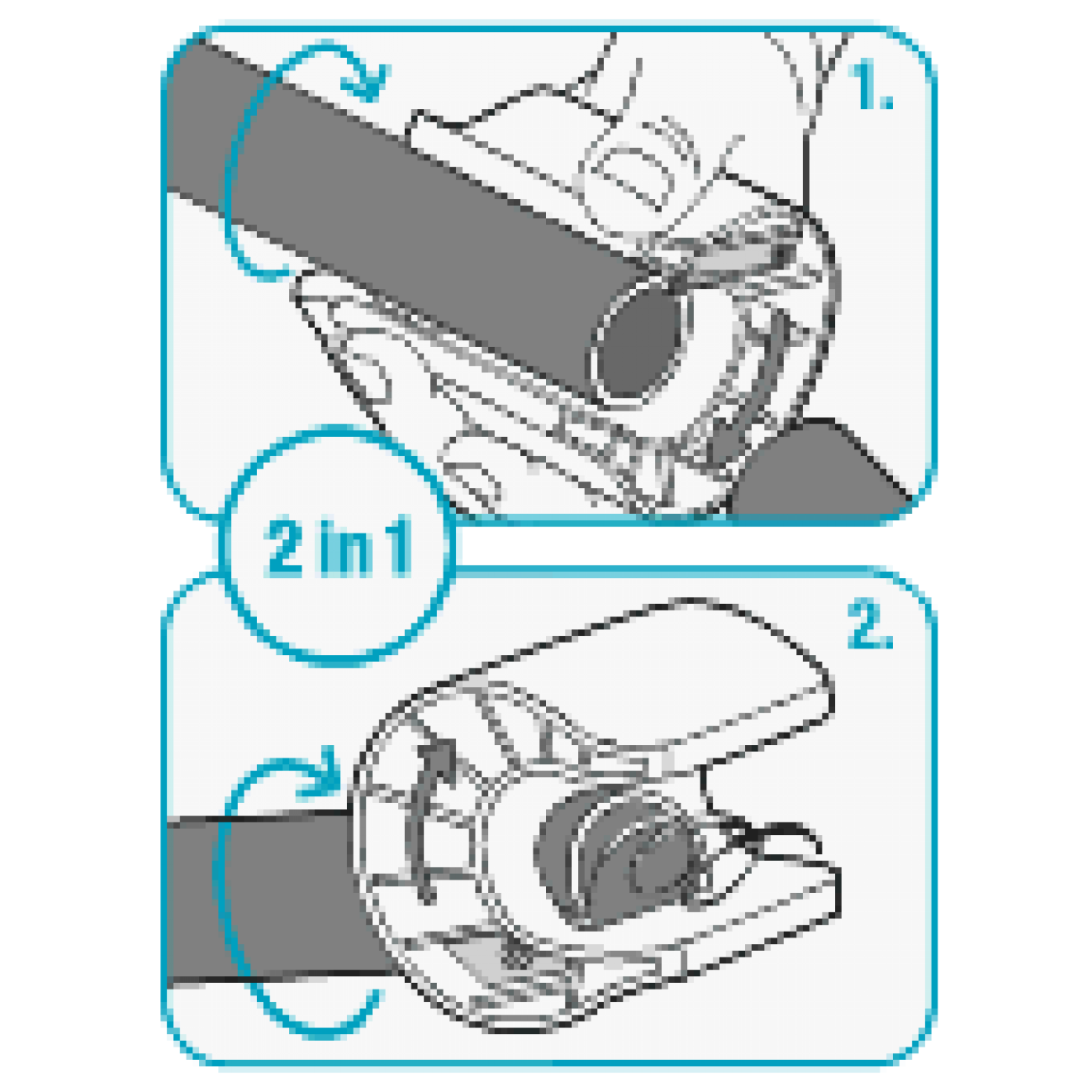 1.

2 in 1

2.